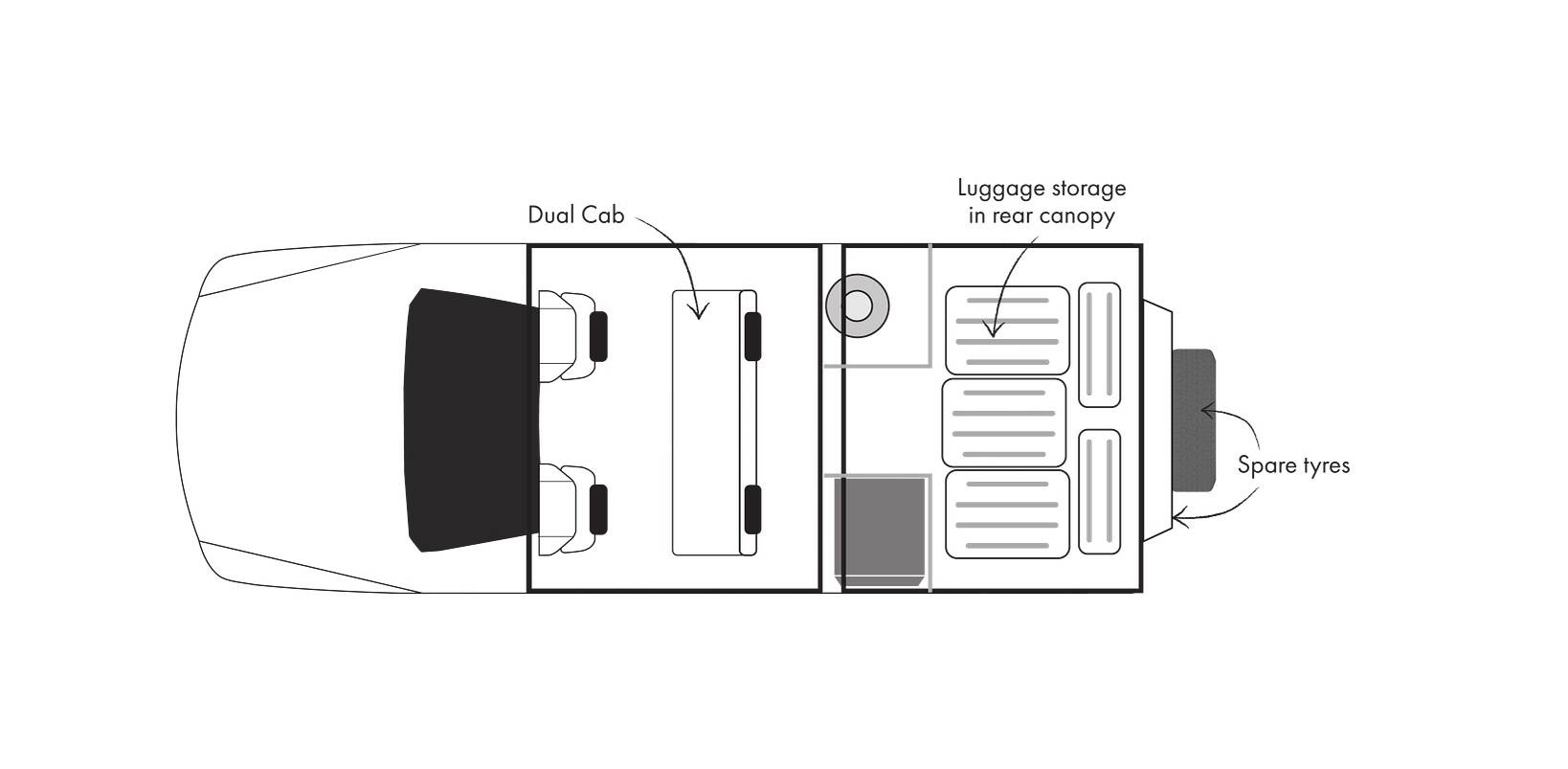 Dual Cab

Luggage storage
in rear canopy

Spare tyres